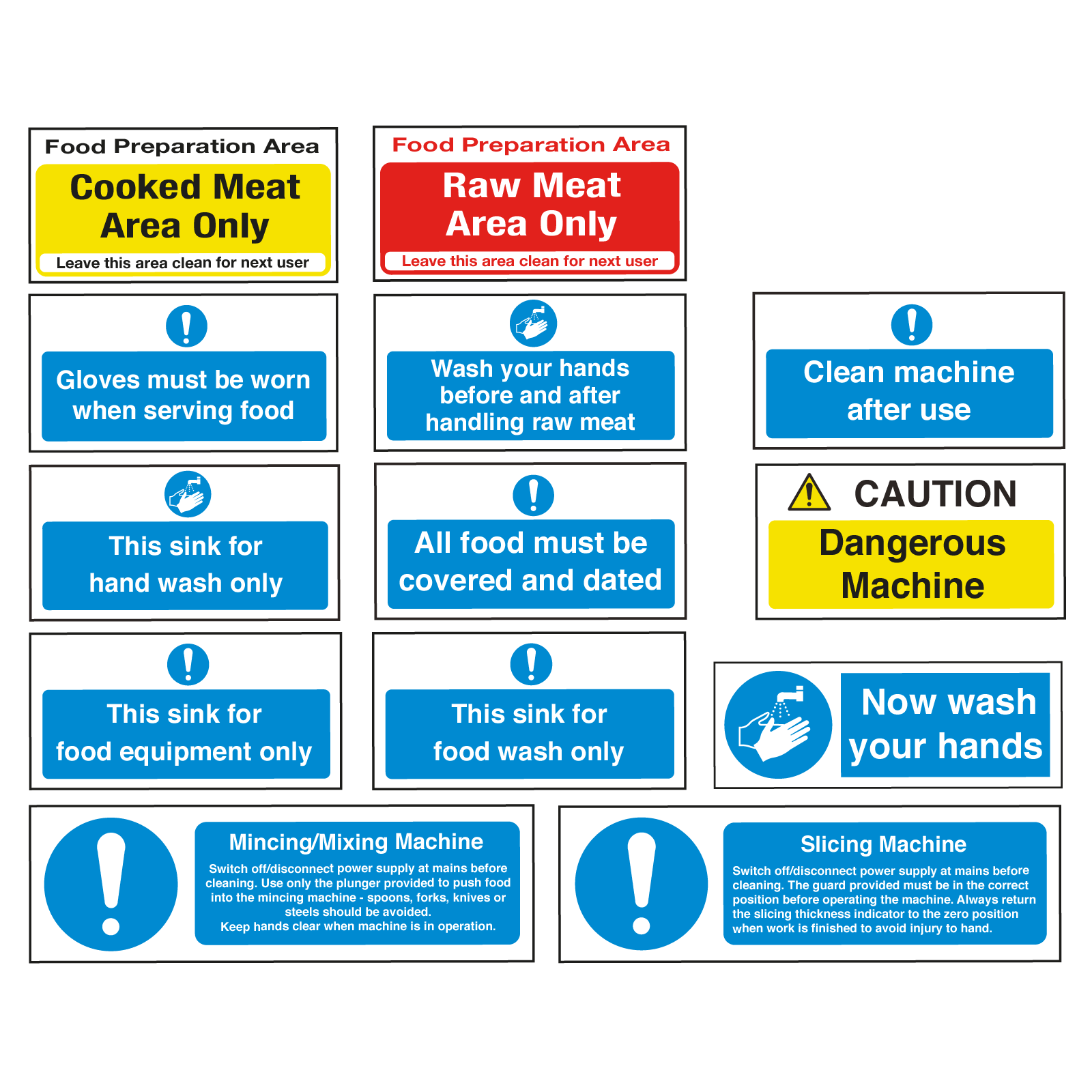 Food Preparation Area
Cooked Meat Area Only
Leave this area clean for next user

Food Preparation Area
Raw Meat Area Only
Leave this area clean for next user

Gloves must be worn when serving food

Wash your hands before and after handling raw meat

Clean machine after use

This sink for hand wash only

All food must be covered and dated

CAUTION
Dangerous Machine

This sink for food equipment only

This sink for food wash only

Now wash your hands

Mincing/Mixing Machine
Switch off/disconnect power supply at mains before cleaning. Use only the plunger provided to push food into the mincing machine - spoons, forks, knives or steels should be avoided.
Keep hands clear when machine is in operation.

Slicing Machine
Switch off/disconnect power supply at mains before cleaning. The guard provided must be in the correct position before operating the machine. Always return the slicing thickness indicator to the zero position when work is finished to avoid injury to hand.