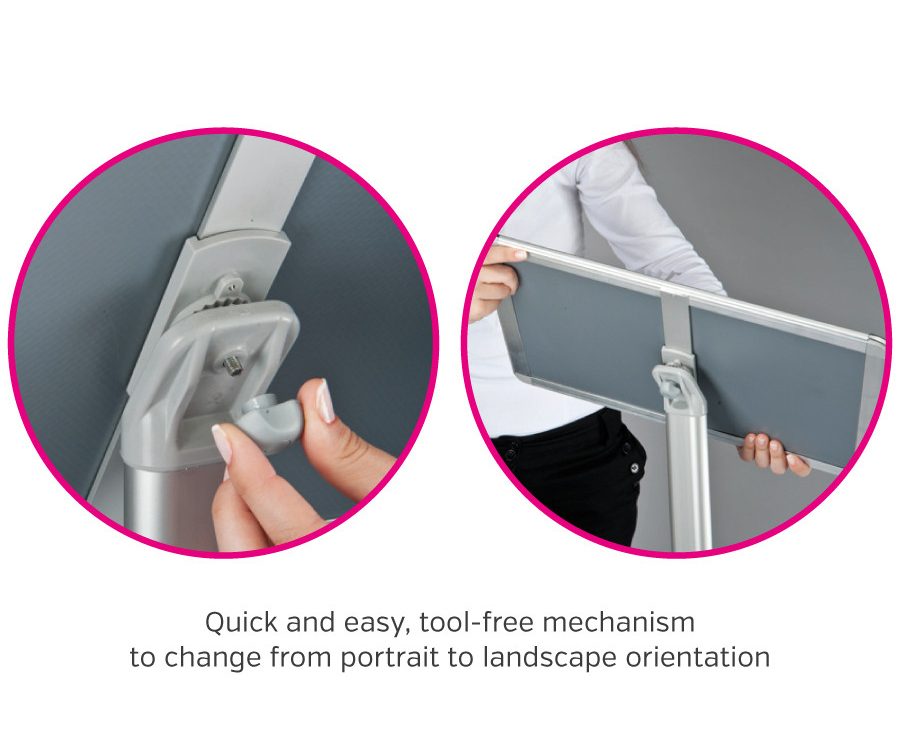 Quick and easy, tool-free mechanism
to change from portrait to landscape orientation