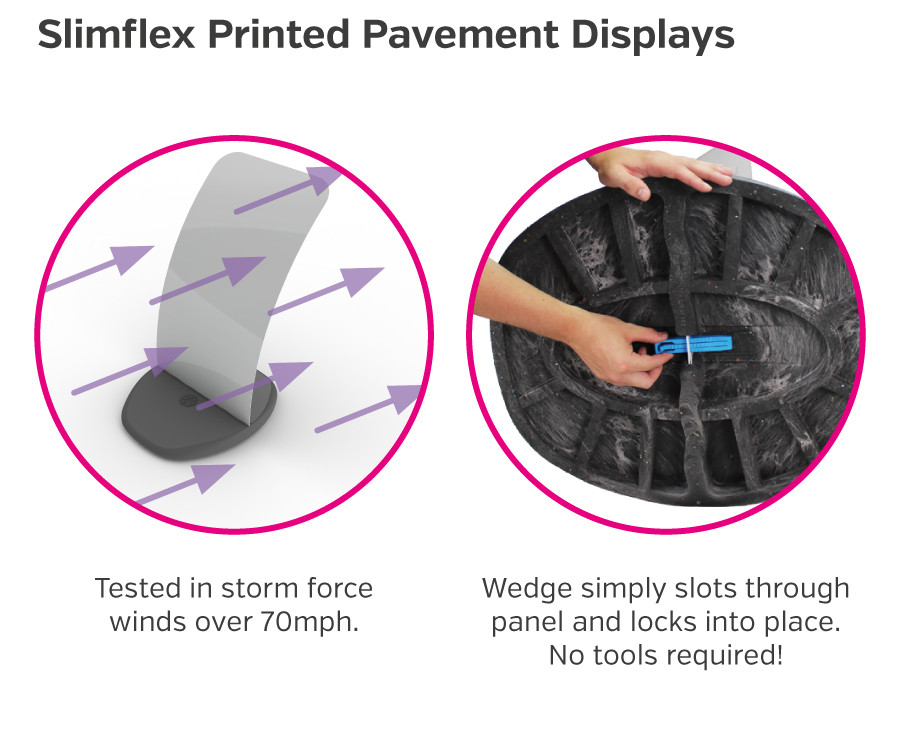 Slimflex Printed Pavement Displays

Tested in storm force winds over 70mph.

Wedge simply slots through panel and locks into place. No tools required!