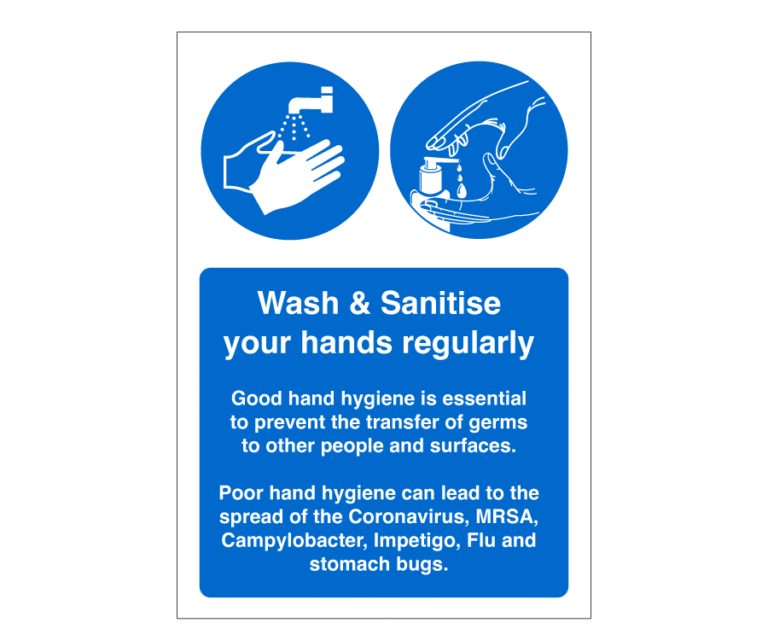 Wash & Sanitise your hands regularly

Good hand hygiene is essential to prevent the transfer of germs to other people and surfaces.

Poor hand hygiene can lead to the spread of the Coronavirus, MRSA, Campylobacter, Impetigo, Flu and stomach bugs.