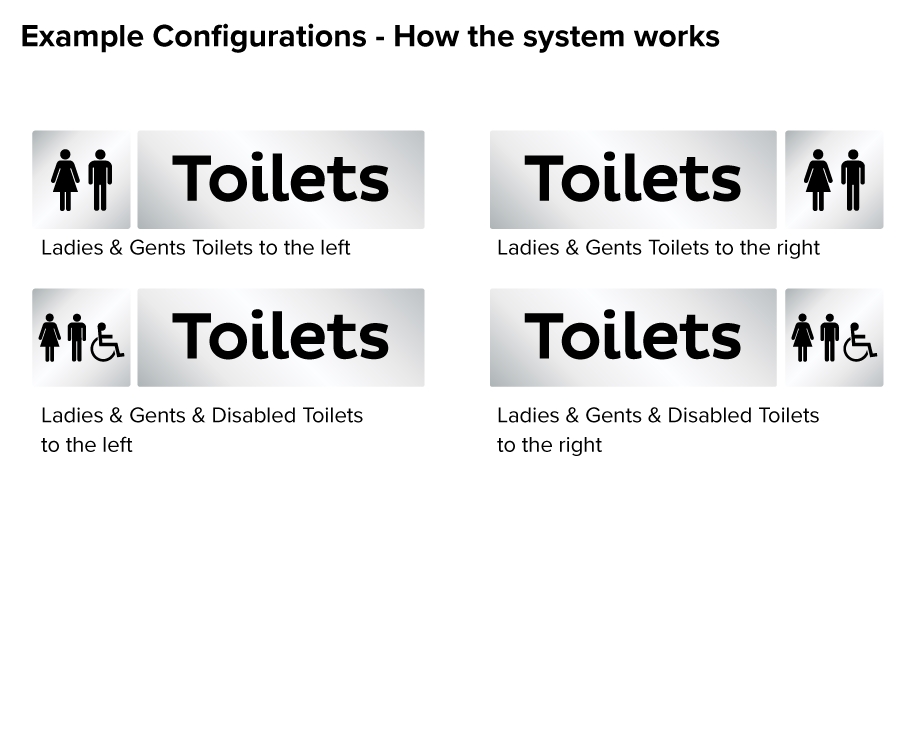 Example Configurations - How the system works

Toilets

Ladies & Gents Toilets to the left

Toilets

Ladies & Gents Toilets to the right

Toilets

Ladies & Gents & Disabled Toilets to the left

Toilets

Ladies & Gents & Disabled Toilets to the right